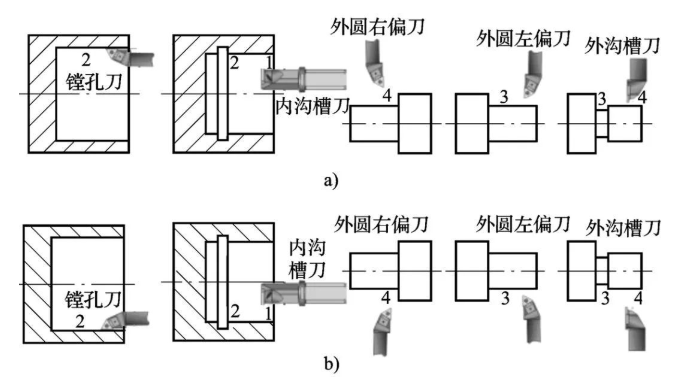 2
镗孔刀

2 1
内沟槽刀

外圆右偏刀
4

外圆左偏刀
3

外沟槽刀
3 4

a)

镗孔刀
2

2 1
内沟槽刀

外圆右偏刀
4

外圆左偏刀
3

外沟槽刀
3 4

b)